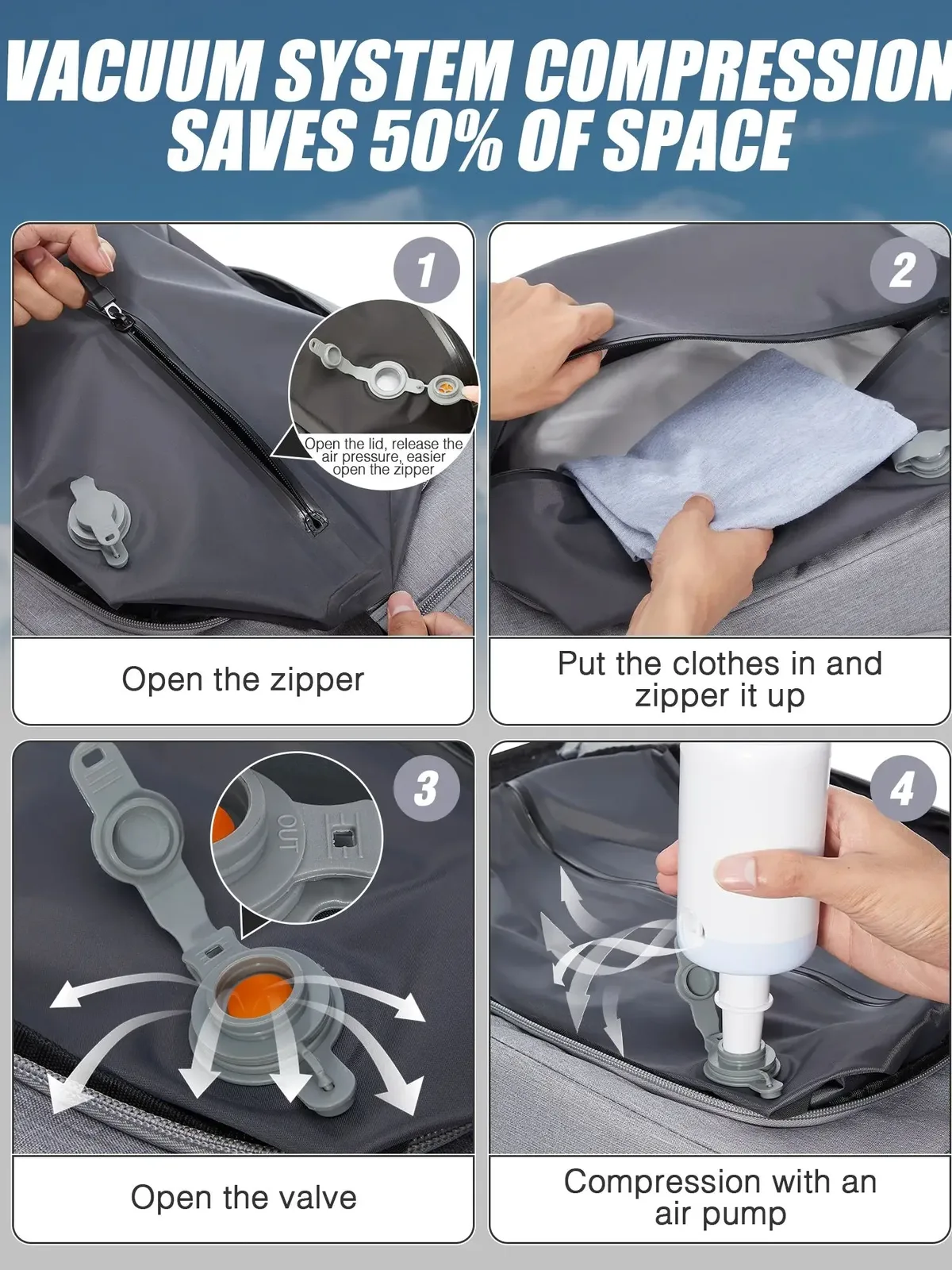 VACUUM SYSTEM COMPRESSION SAVES 50% OF SPACE

1

Open the lid, release the air pressure, easier open the zipper

Open the zipper

2

Put the clothes in and zipper it up

3

OUT

Open the valve

4

Compression with an air pump