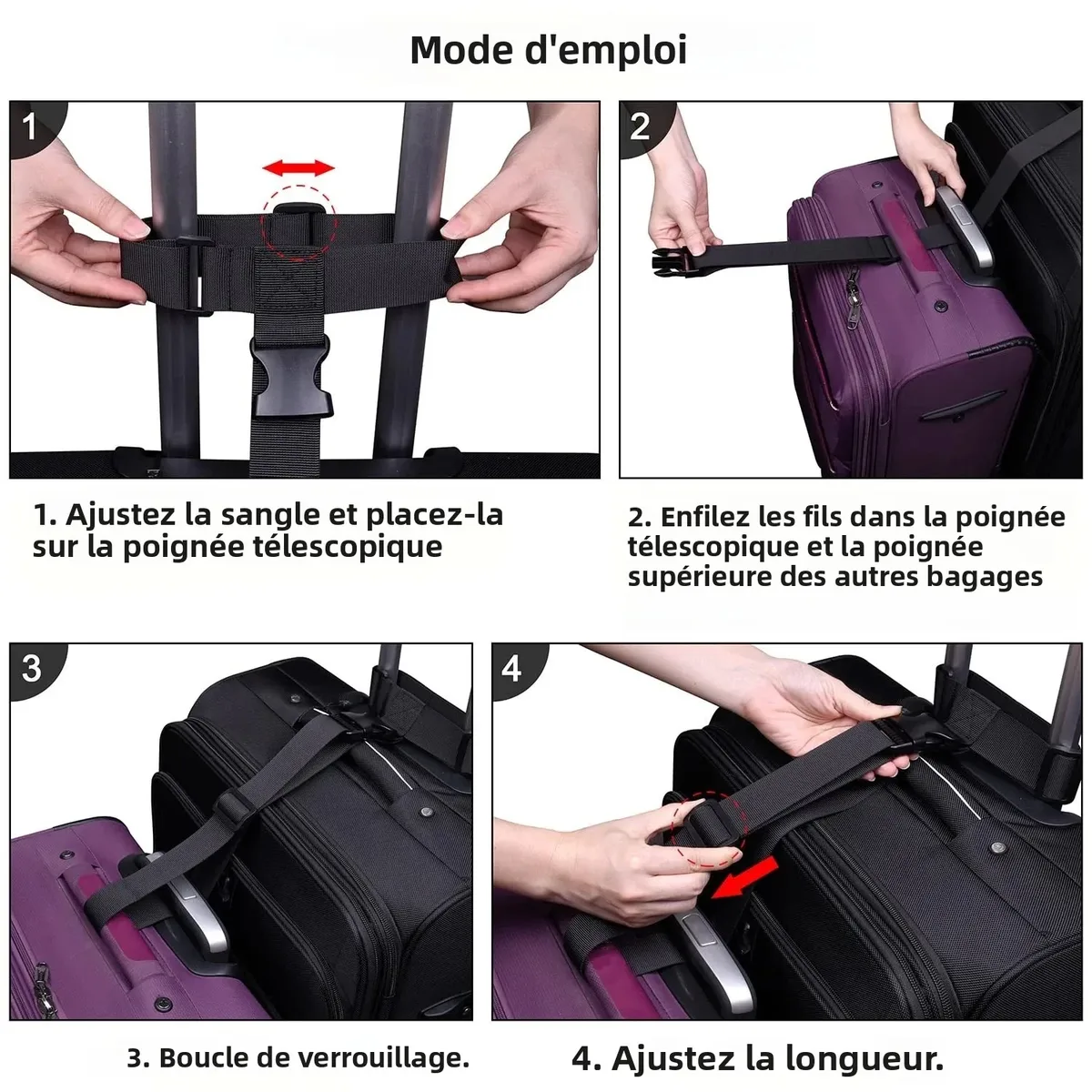 Mode d'emploi

1

1. Ajustez la sangle et placez-la sur la poignée télescopique

2

2. Enfilez les fils dans la poignée télescopique et la poignée supérieure des autres bagages

3

3. Boucle de verrouillage.

4

4. Ajustez la longueur.