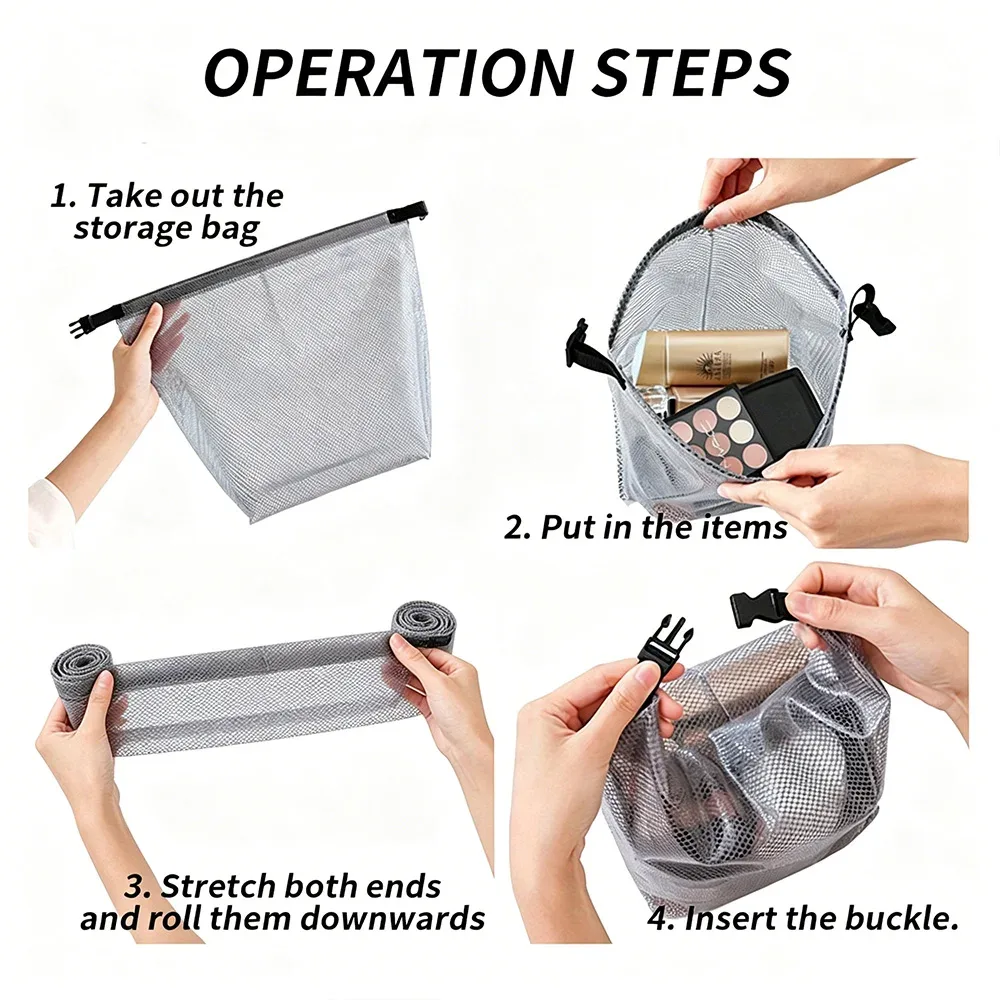 OPERATION STEPS

1. Take out the storage bag

2. Put in the items

3. Stretch both ends and roll them downwards

4. Insert the buckle.