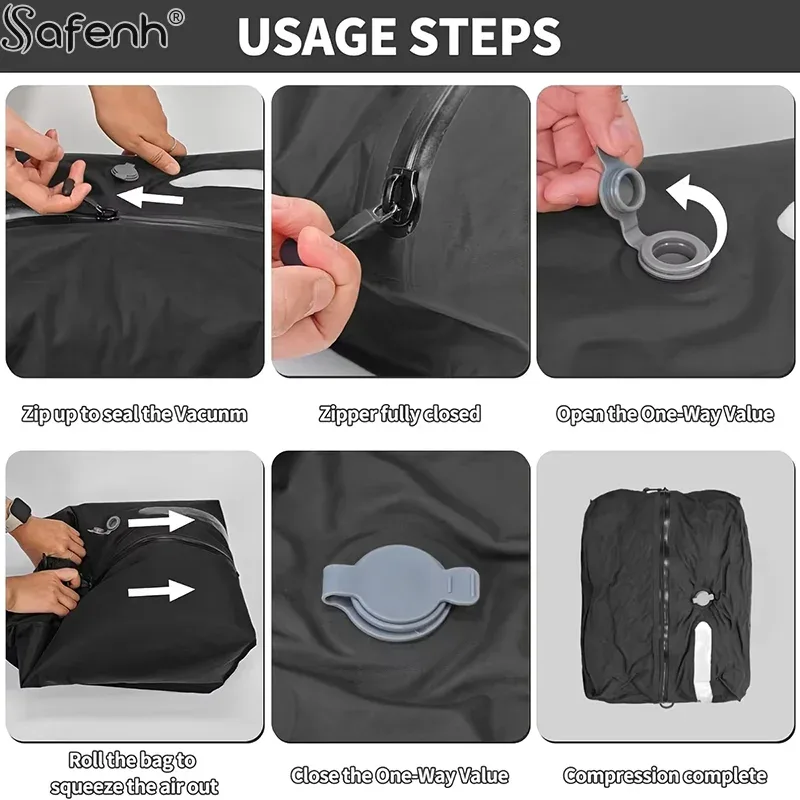 Safenh®

USAGE STEPS

Zip up to seal the Vacunm

Zipper fully closed

Open the One-Way Value

Roll the bag to squeeze the air out

Close the One-Way Value

Compression complete