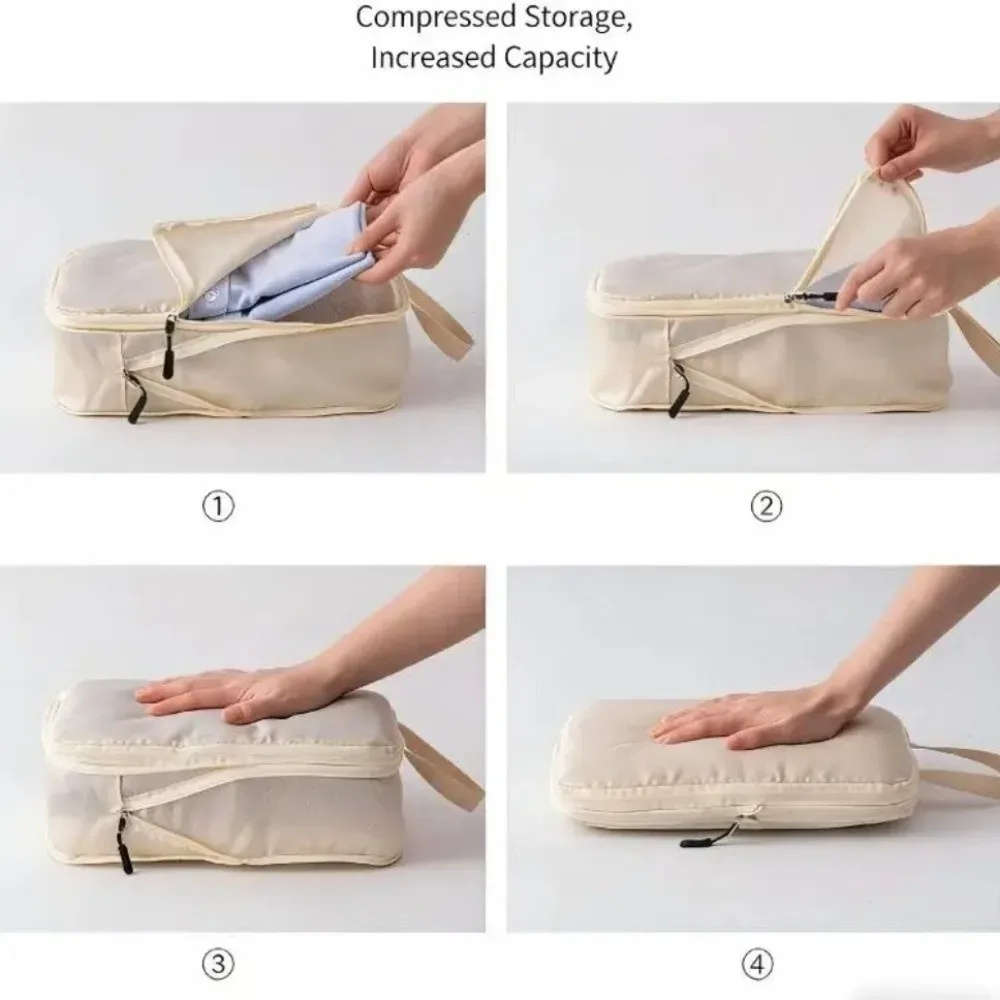 Compressed Storage,
Increased Capacity

①

②

③

④