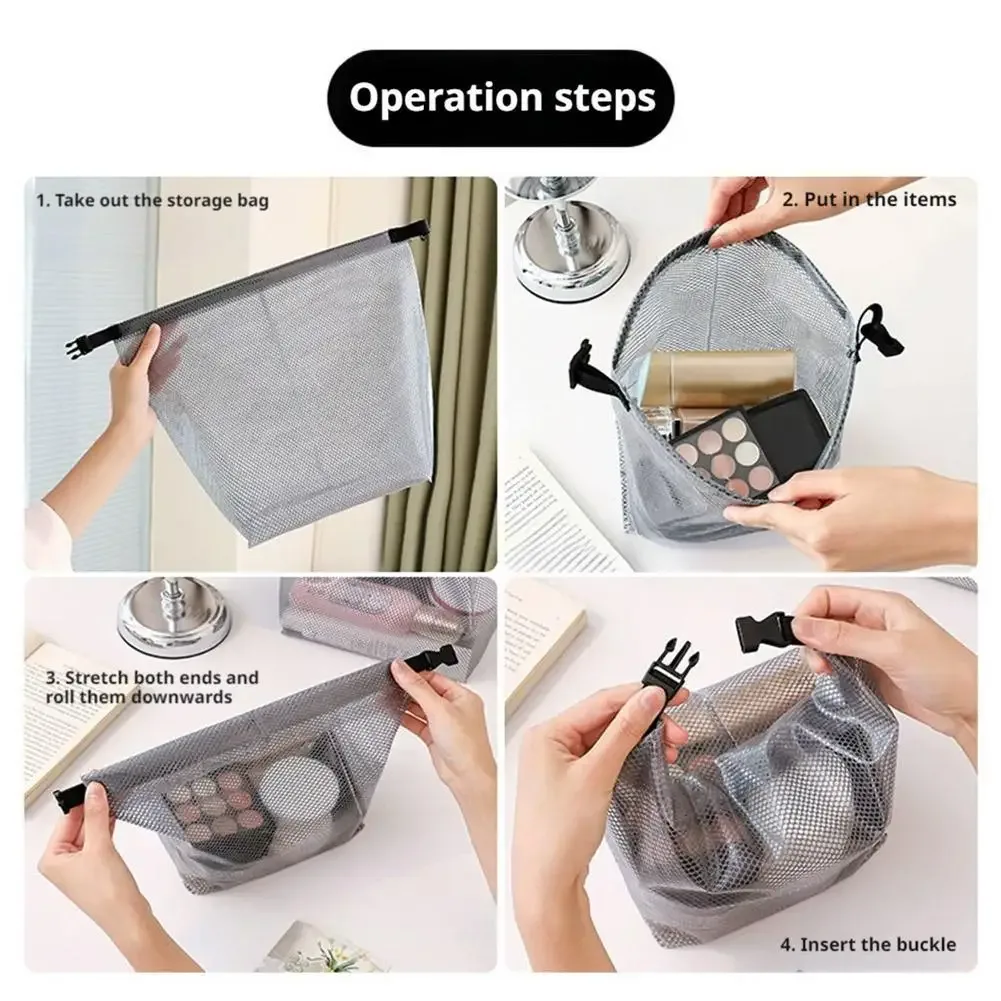 Operation steps

1. Take out the storage bag

2. Put in the items

3. Stretch both ends and roll them downwards

4. Insert the buckle