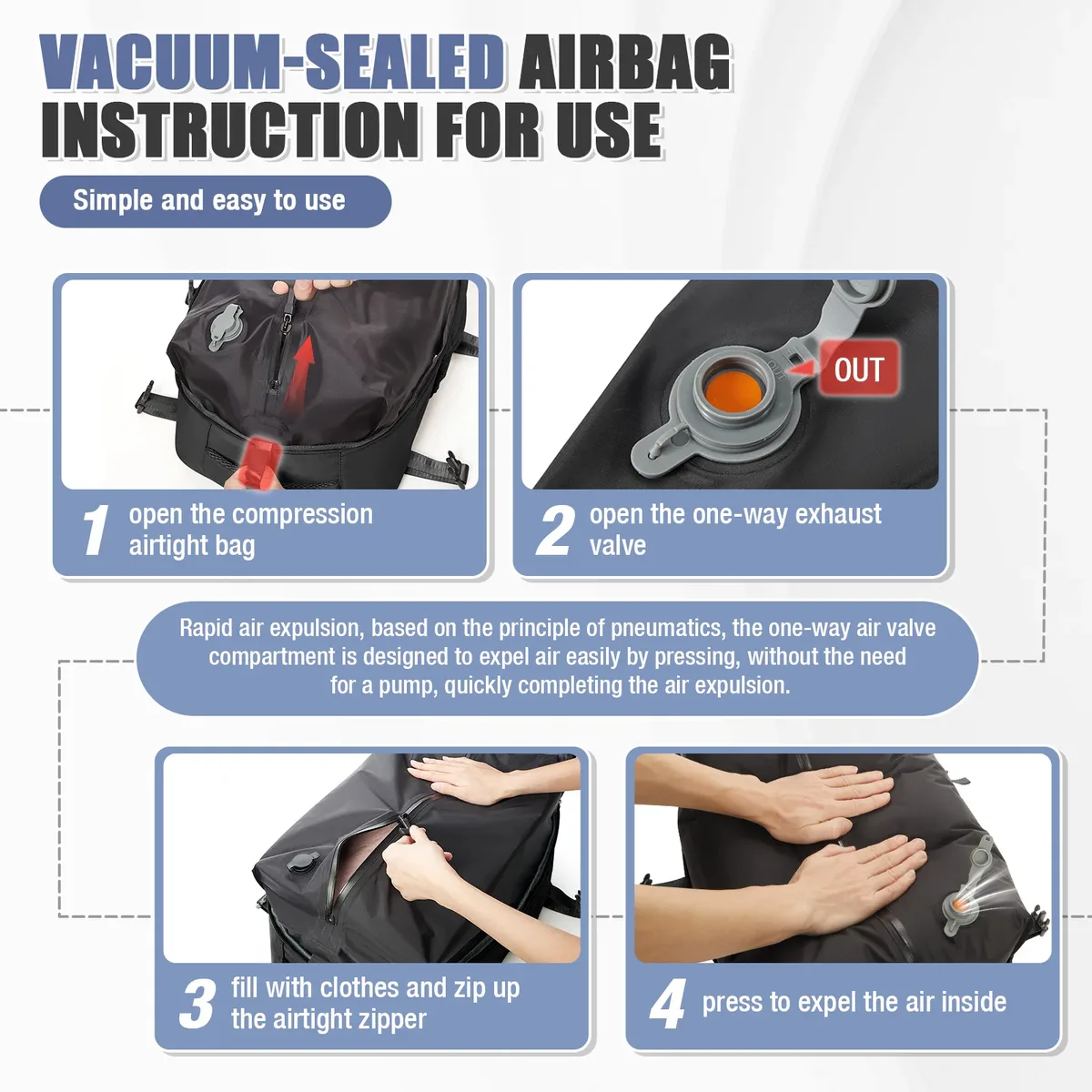 VACUUM-SEALED AIRBAG INSTRUCTION FOR USE

Simple and easy to use

OUT

1 open the compression airtight bag

2 open the one-way exhaust valve

Rapid air expulsion, based on the principle of pneumatics, the one-way air valve compartment is designed to expel air easily by pressing, without the need for a pump, quickly completing the air expulsion.

3 fill with clothes and zip up the airtight zipper

4 press to expel the air inside