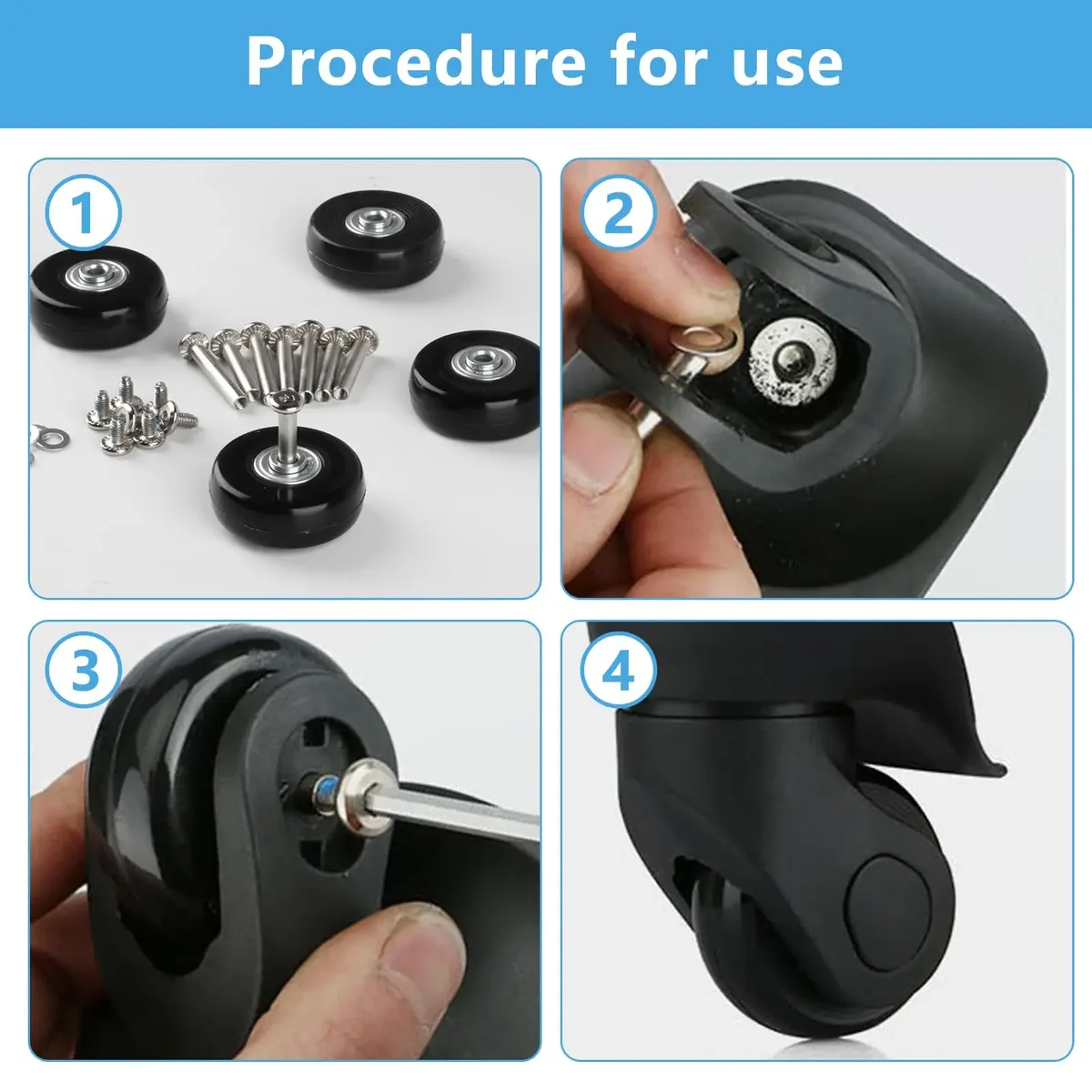 Procedure for use

1

2

3

4