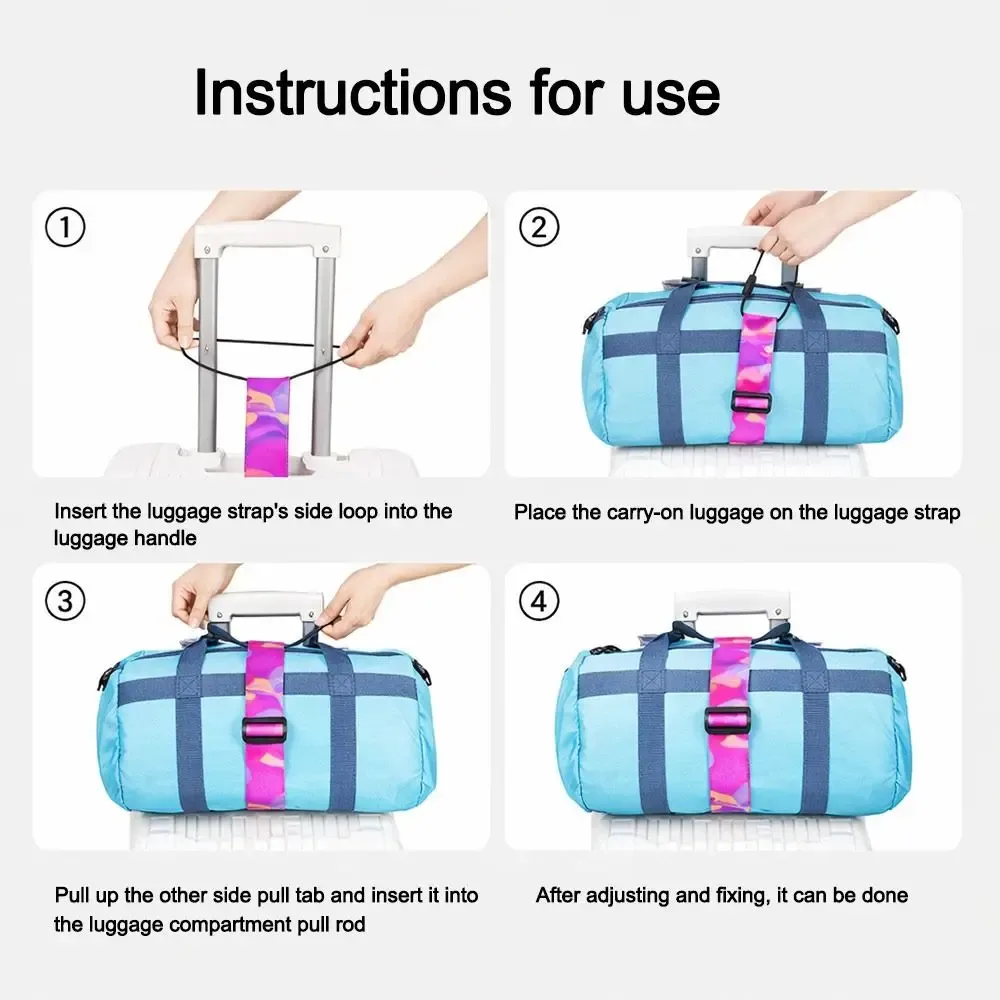 Instructions for use

①

Insert the luggage strap's side loop into the luggage handle

②

Place the carry-on luggage on the luggage strap

③

Pull up the other side pull tab and insert it into the luggage compartment pull rod

④

After adjusting and fixing, it can be done