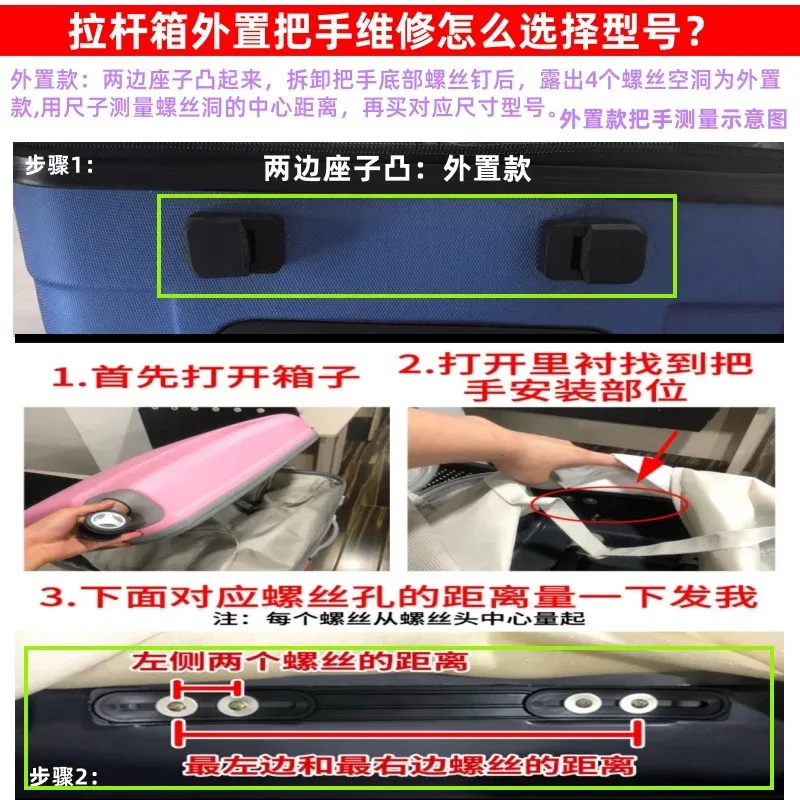 拉杆箱外置把手维修怎么选择型号？

外置款：两边座子凸起来，拆卸把手底部螺丝钉后，露出4个螺丝空洞为外置款,用尺子测量螺丝洞的中心距离，再买对应尺寸型号。外置款把手测量示意图

步骤1：

两边座子凸：外置款

1.首先打开箱子

2.打开里衬找到把手安装部位

3.下面对应螺丝孔的距离量一下发我

注：每个螺丝从螺丝头中心量起

左侧两个螺丝的距离

最左边和最右边螺丝的距离

步骤2：