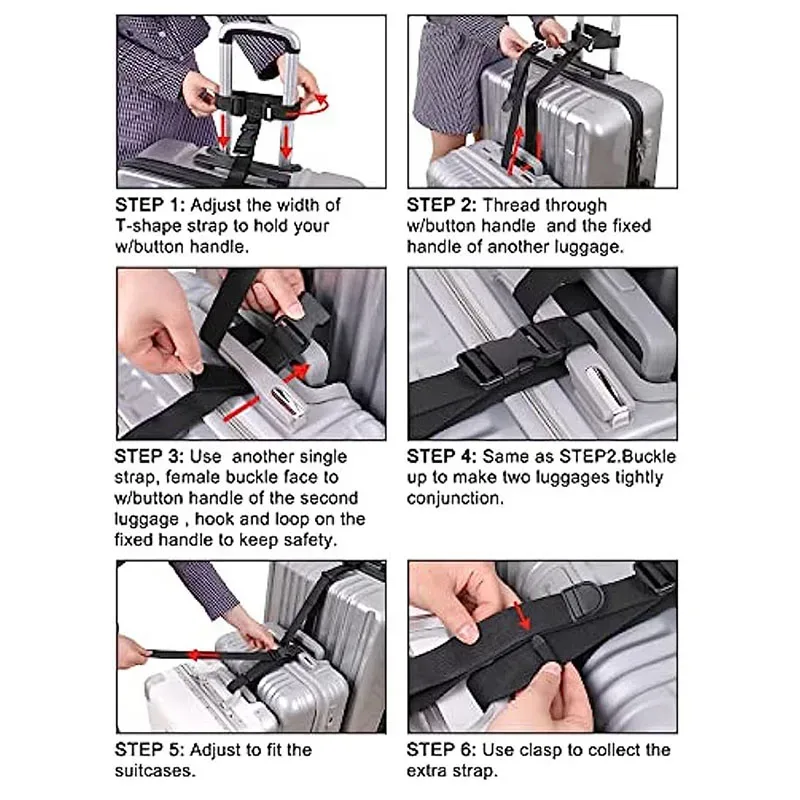 STEP 1: Adjust the width of T-shape strap to hold your w/button handle.

STEP 2: Thread through w/button handle and the fixed handle of another luggage.

STEP 3: Use another single strap, female buckle face to w/button handle of the second luggage , hook and loop on the fixed handle to keep safety.

STEP 4: Same as STEP2.Buckle up to make two luggages tightly conjunction.

STEP 5: Adjust to fit the suitcases.

STEP 6: Use clasp to collect the extra strap.