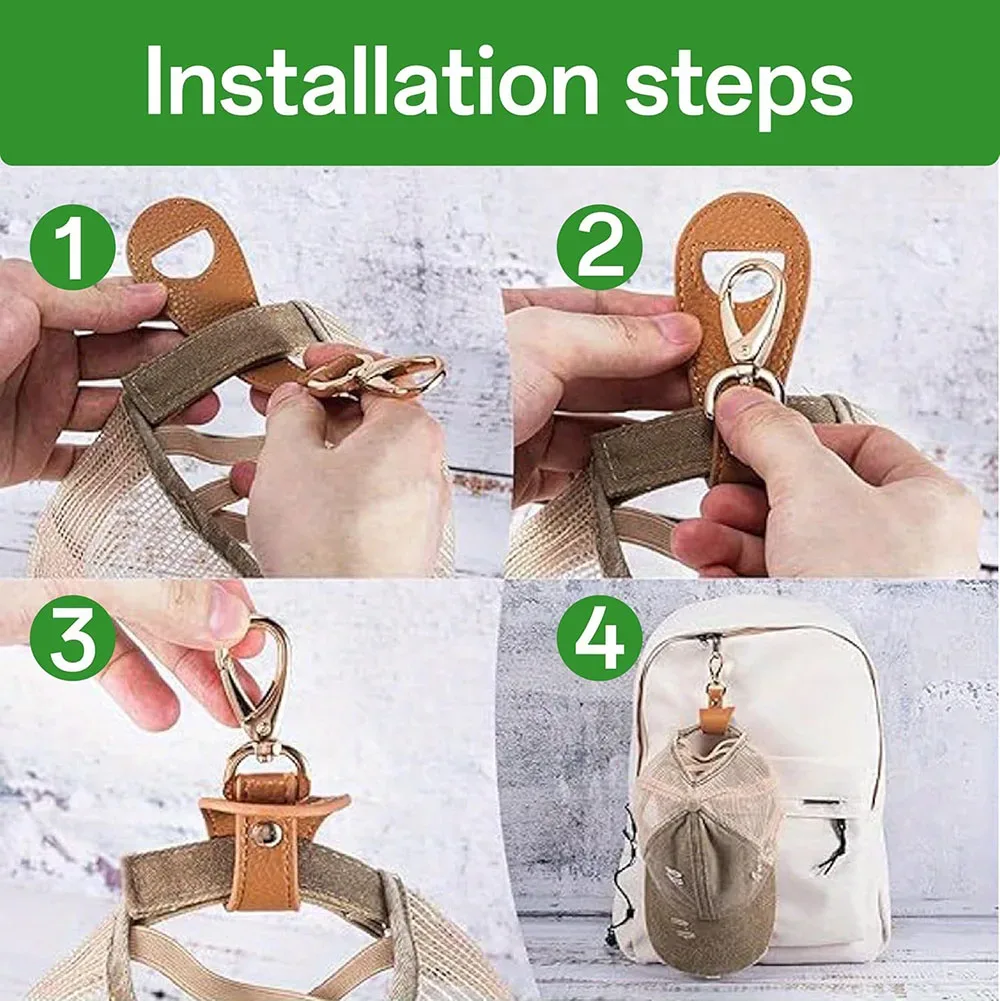 Installation steps

1

2

3

4