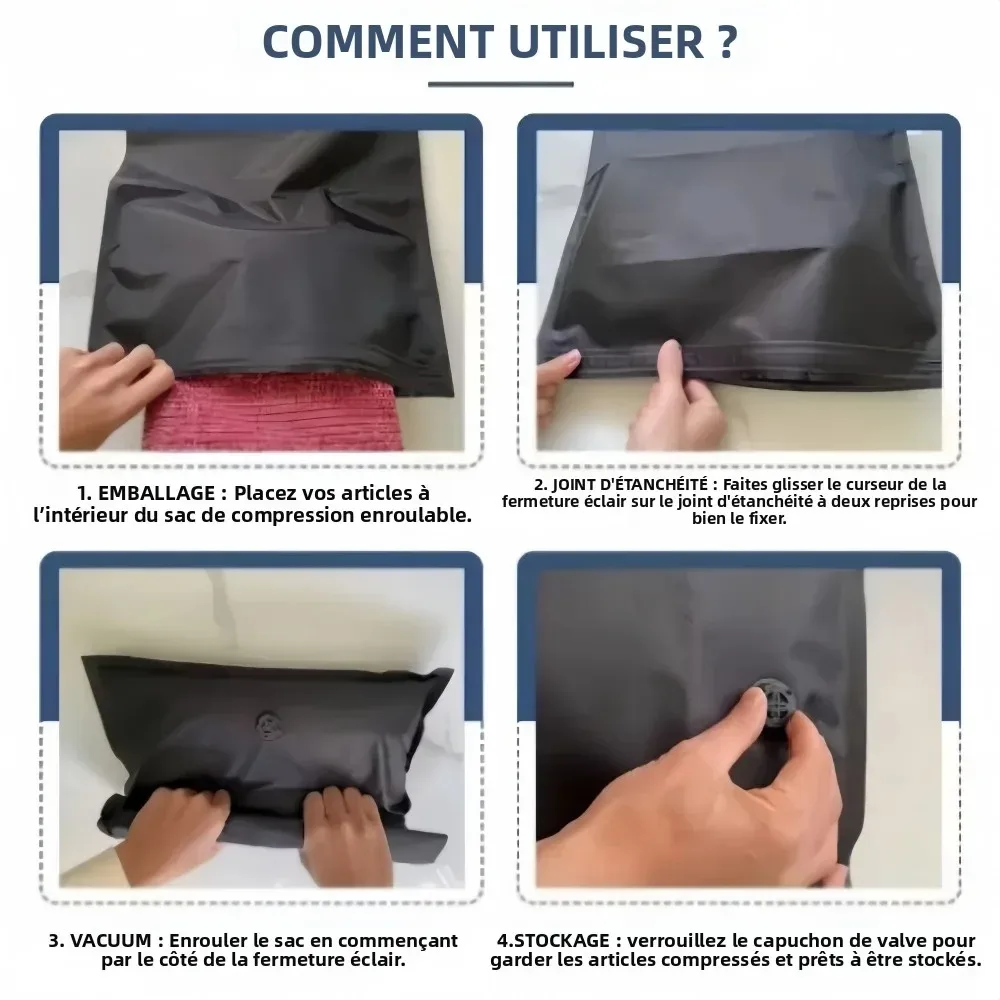 COMMENT UTILISER ?

1. EMBALLAGE : Placez vos articles à l'intérieur du sac de compression enroulable.

2. JOINT D'ÉTANCHÉITÉ : Faites glisser le curseur de la fermeture éclair sur le joint d'étanchéité à deux reprises pour bien le fixer.

3. VACUUM : Enrouler le sac en commençant par le côté de la fermeture éclair.

4.STOCKAGE : verrouillez le capuchon de valve pour garder les articles compressés et prêts à être stockés.