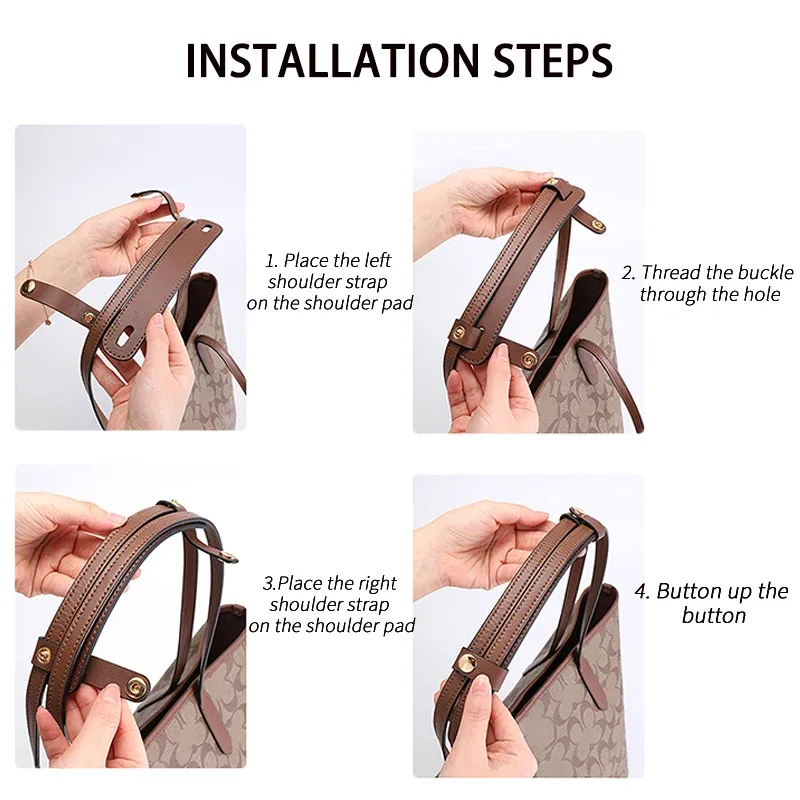 INSTALLATION STEPS

1. Place the left shoulder strap on the shoulder pad

2. Thread the buckle through the hole

3.Place the right shoulder strap on the shoulder pad

4. Button up the button