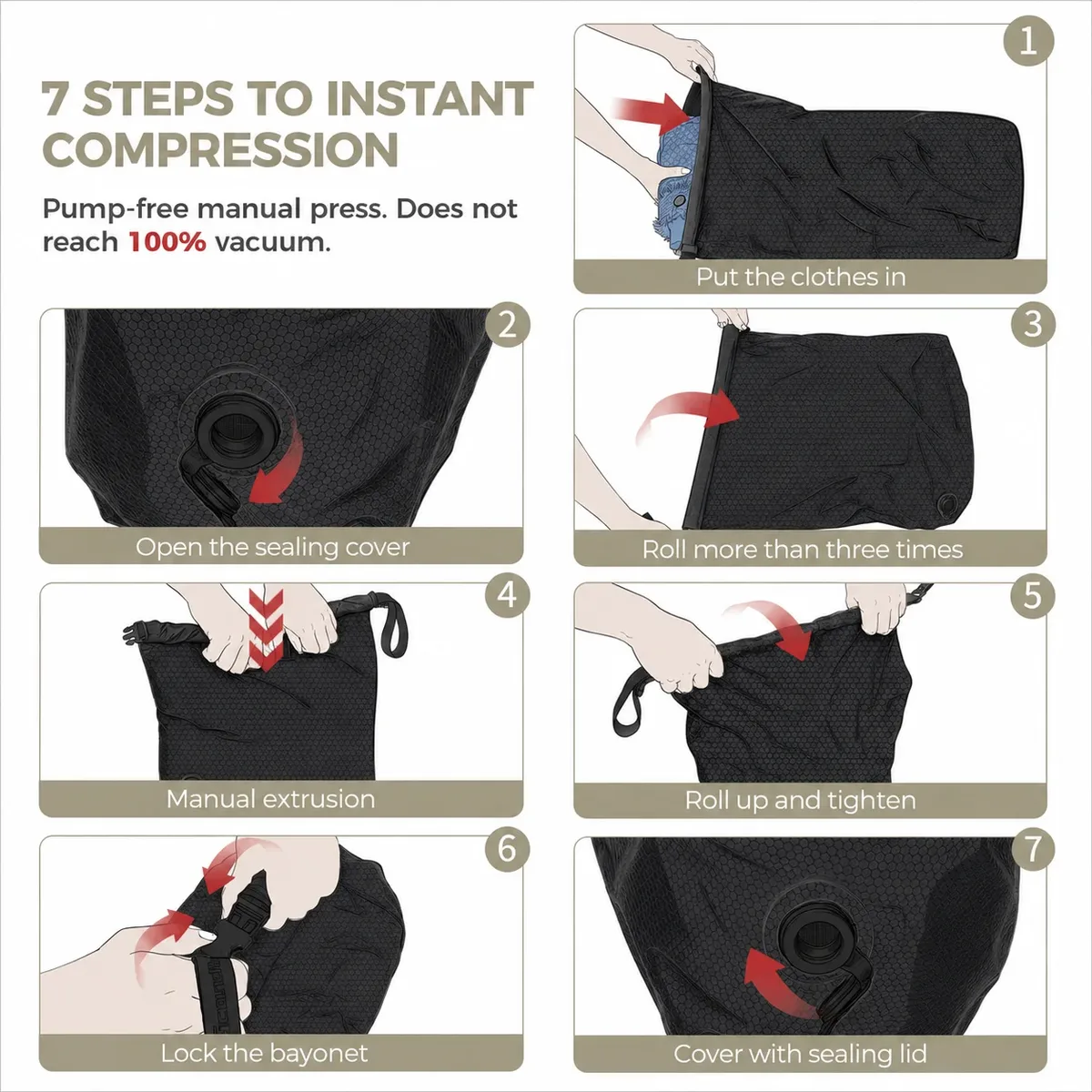 7 STEPS TO INSTANT COMPRESSION

Pump-free manual press. Does not reach 100% vacuum.

1
Put the clothes in

2
Open the sealing cover

3
Roll more than three times

4
Manual extrusion

5
Roll up and tighten

6
Lock the bayonet

7
Cover with sealing lid