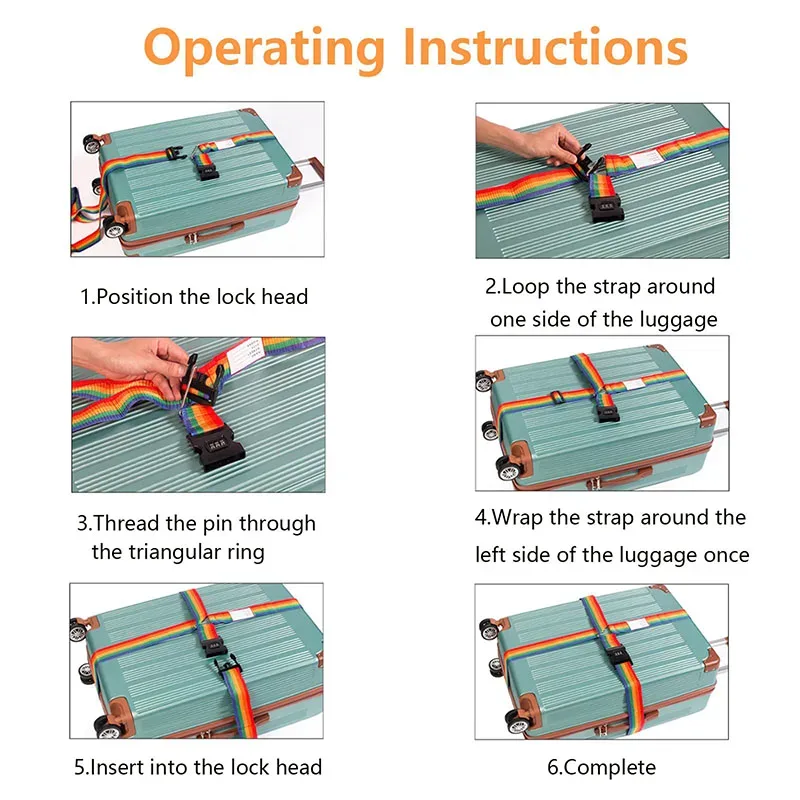 Operating Instructions

1.Position the lock head

2.Loop the strap around one side of the luggage

3.Thread the pin through the triangular ring

4.Wrap the strap around the left side of the luggage once

5.Insert into the lock head

6.Complete