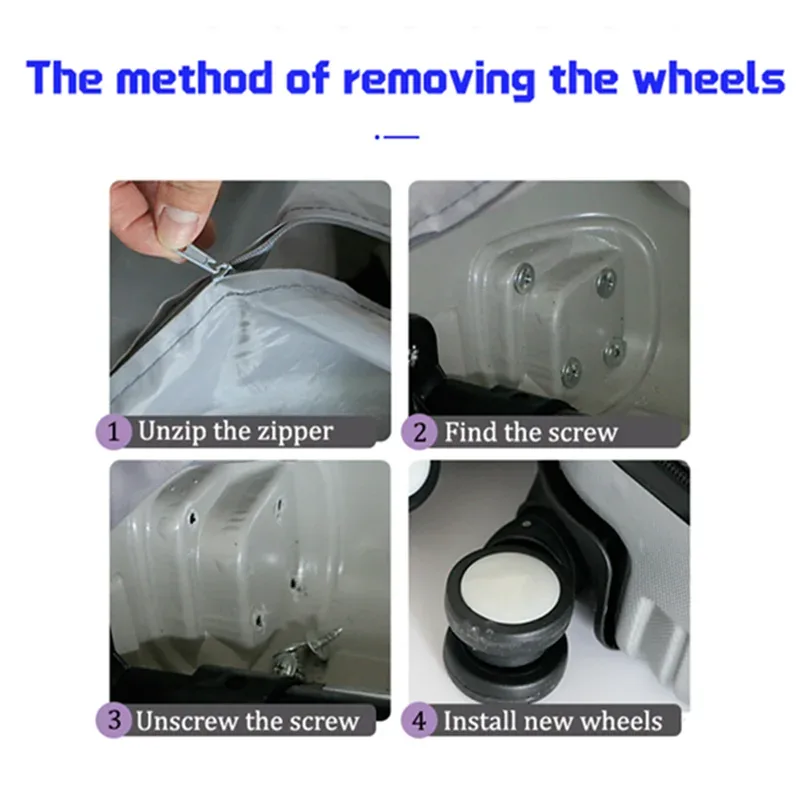 The method of removing the wheels

1 Unzip the zipper

2 Find the screw

3 Unscrew the screw

4 Install new wheels