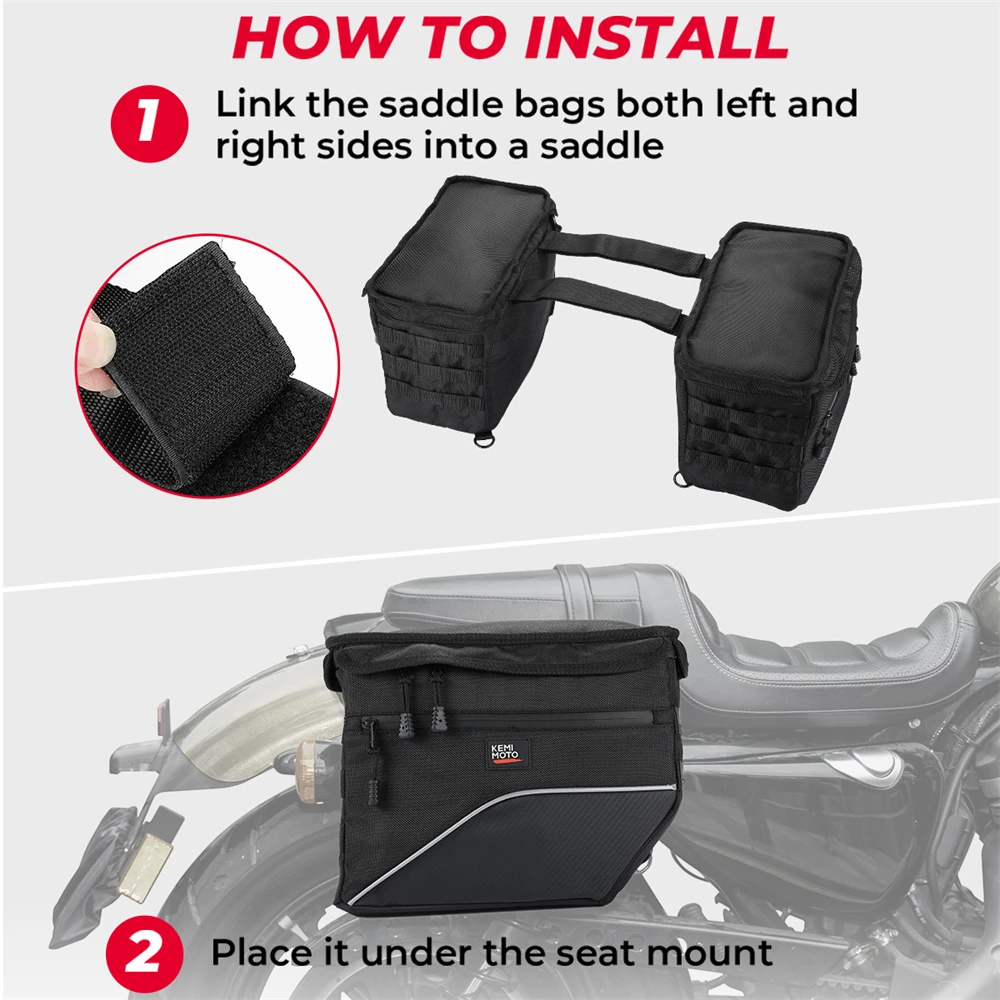 HOW TO INSTALL

1 Link the saddle bags both left and right sides into a saddle

KEMI MOTO

2 Place it under the seat mount