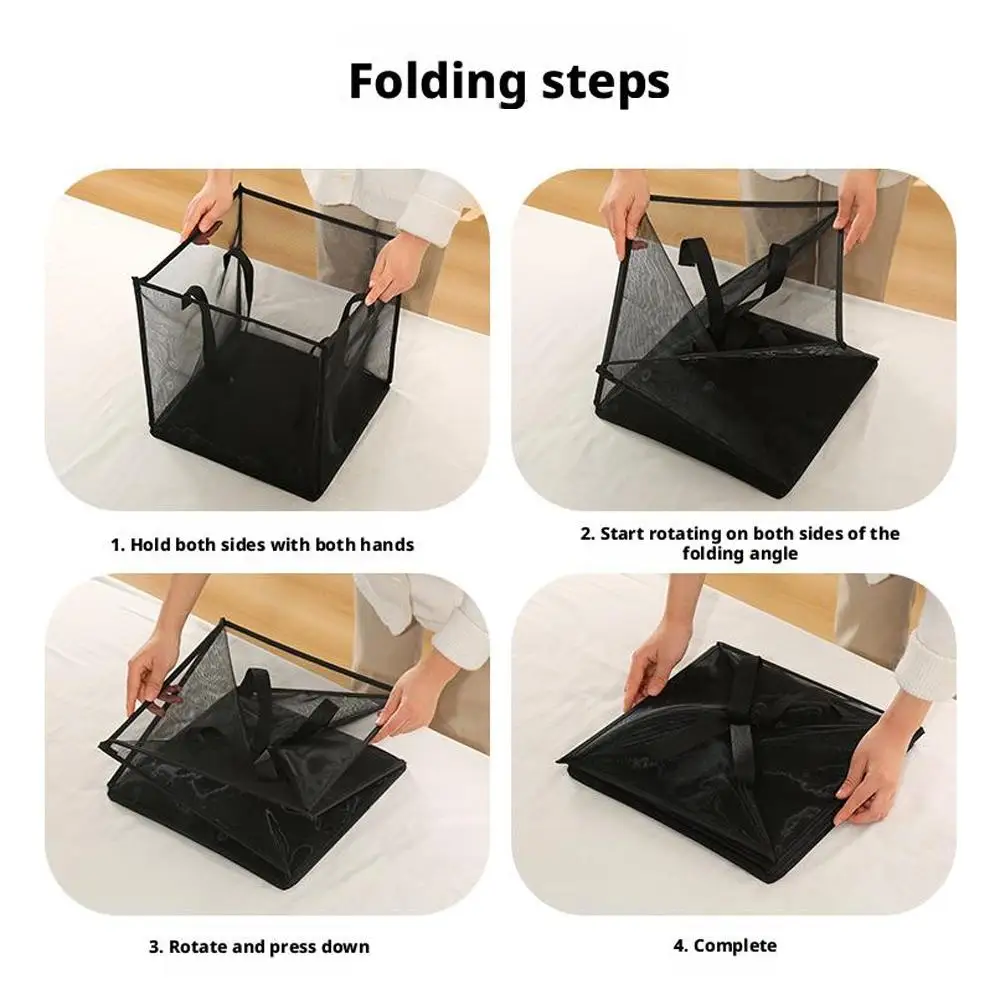 Folding steps

1. Hold both sides with both hands

2. Start rotating on both sides of the folding angle

3. Rotate and press down

4. Complete