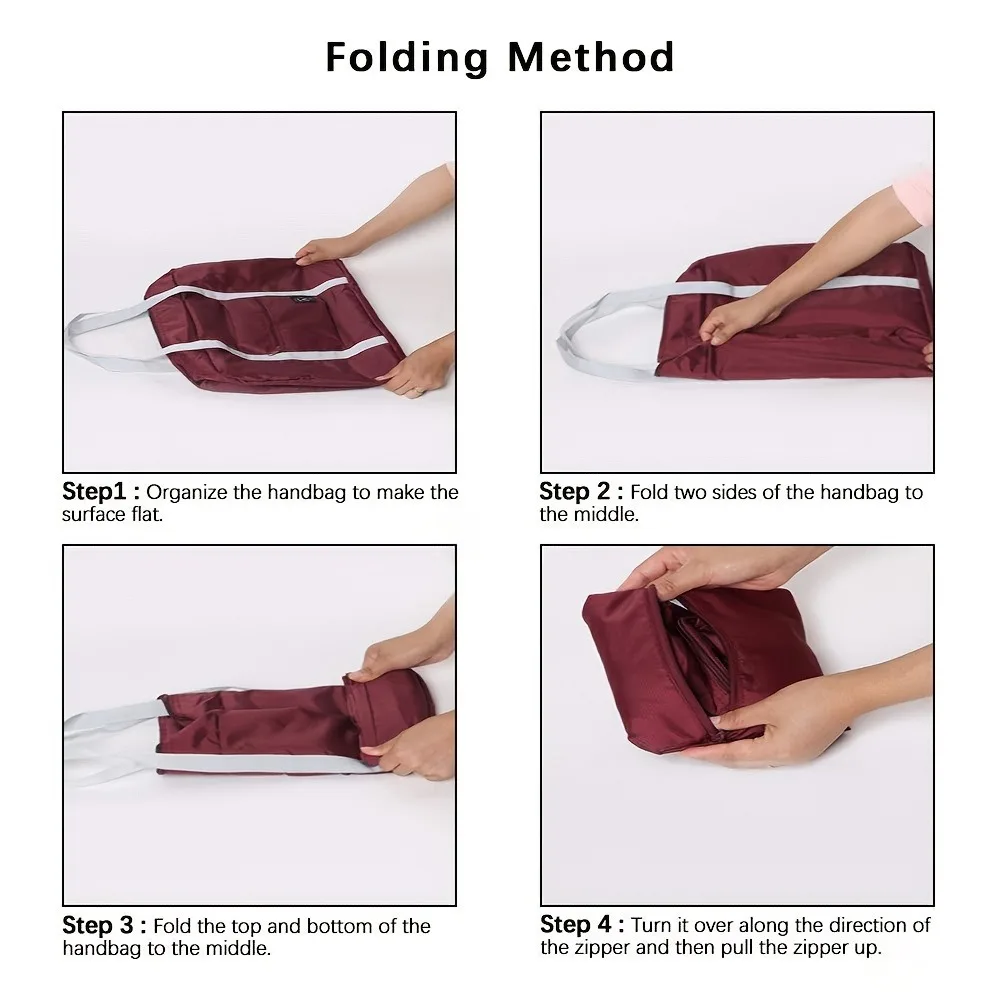 Folding Method

Step1 : Organize the handbag to make the surface flat.

Step 2 : Fold two sides of the handbag to the middle.

Step 3 : Fold the top and bottom of the handbag to the middle.

Step 4 : Turn it over along the direction of the zipper and then pull the zipper up.