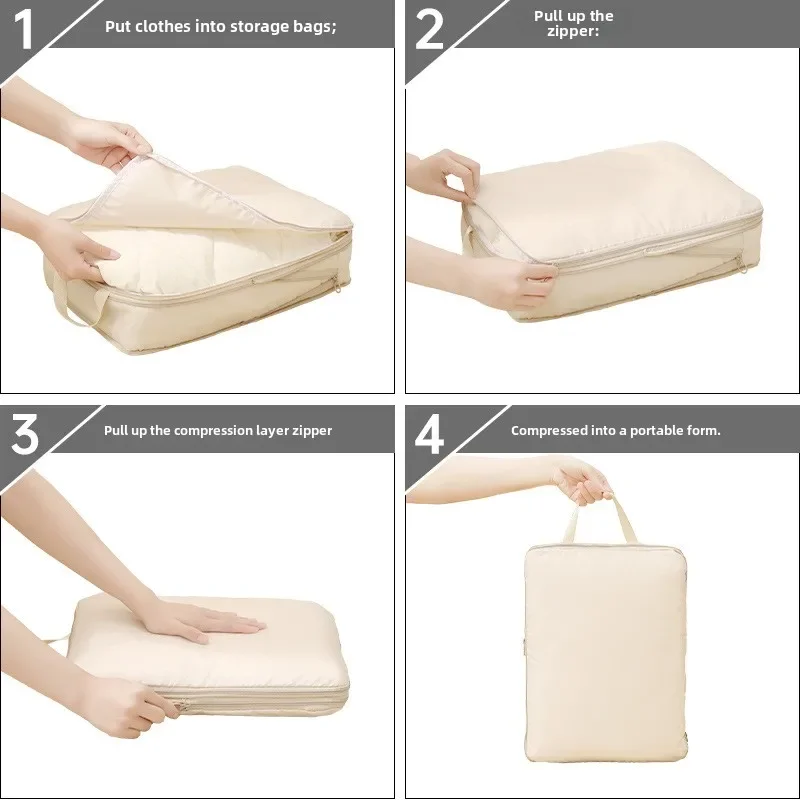 1 Put clothes into storage bags;

2 Pull up the zipper:

3 Pull up the compression layer zipper

4 Compressed into a portable form.