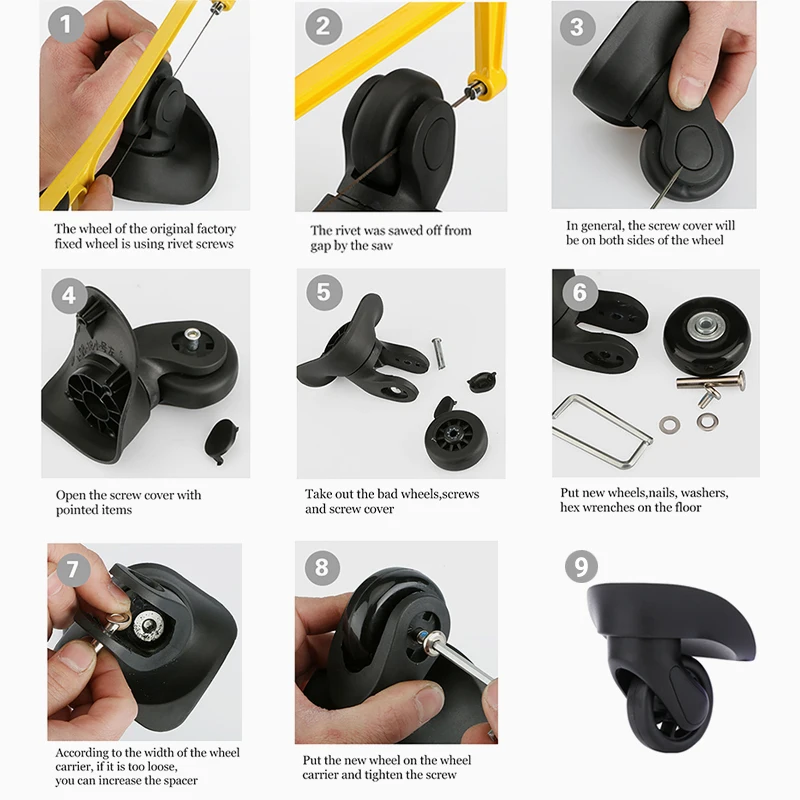 1

The wheel of the original factory fixed wheel is using rivet screws

2

The rivet was sawed off from gap by the saw

3

In general, the screw cover will be on both sides of the wheel

4

Open the screw cover with pointed items

5

Take out the bad wheels,screws and screw cover

6

Put new wheels,nails, washers, hex wrenches on the floor

7

According to the width of the wheel carrier, if it is too loose, you can increase the spacer

8

Put the new wheel on the wheel carrier and tighten the screw

9