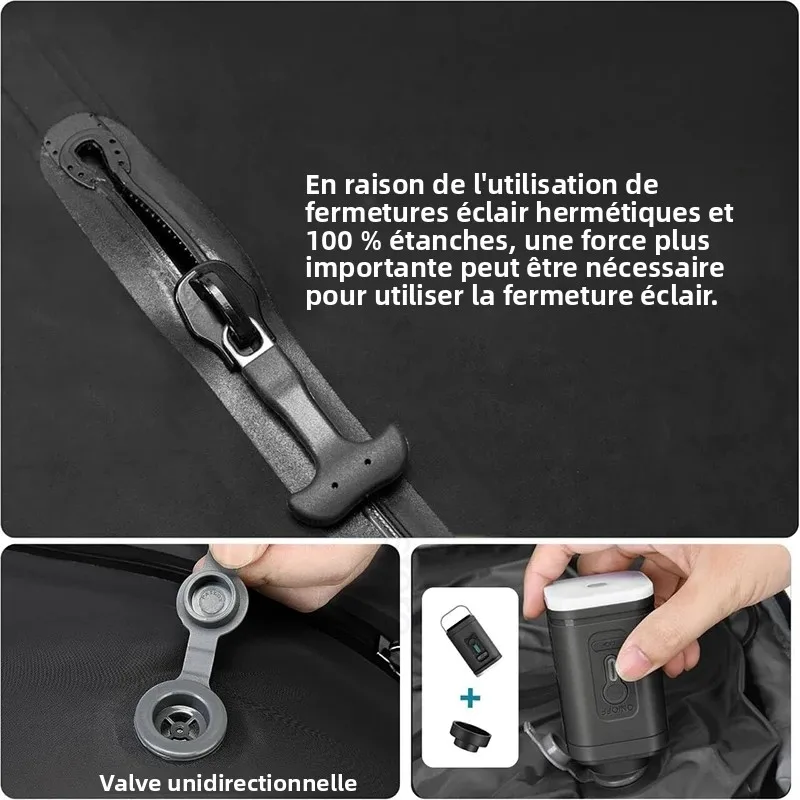 En raison de l'utilisation de fermetures éclair hermétiques et 100 % étanches, une force plus importante peut être nécessaire pour utiliser la fermeture éclair.

Valve unidirectionnelle

+