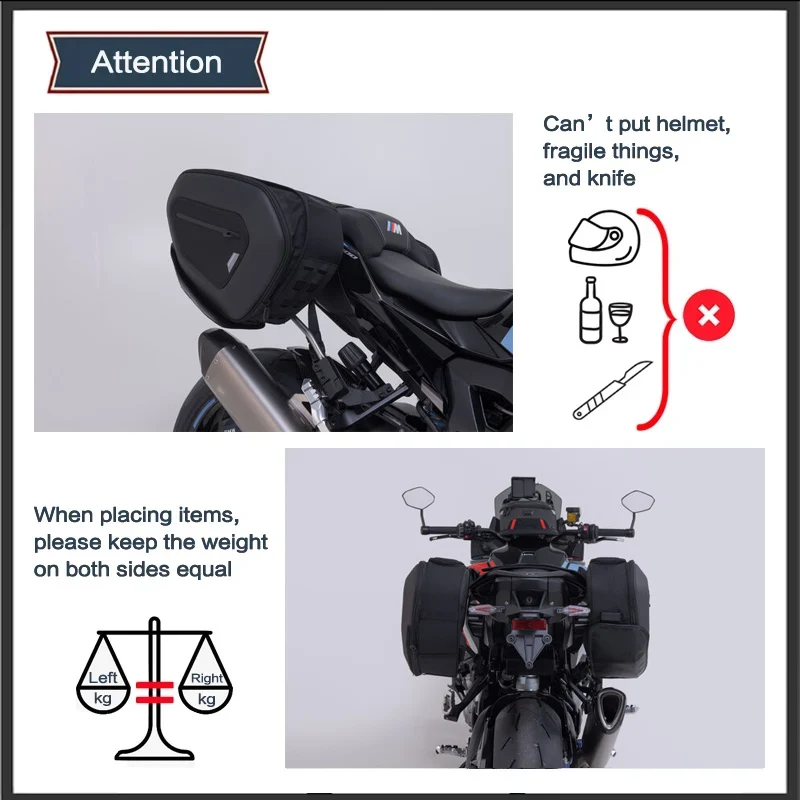 Attention

Can’t put helmet, fragile things, and knife

When placing items, please keep the weight on both sides equal

Left
kg

Right
kg