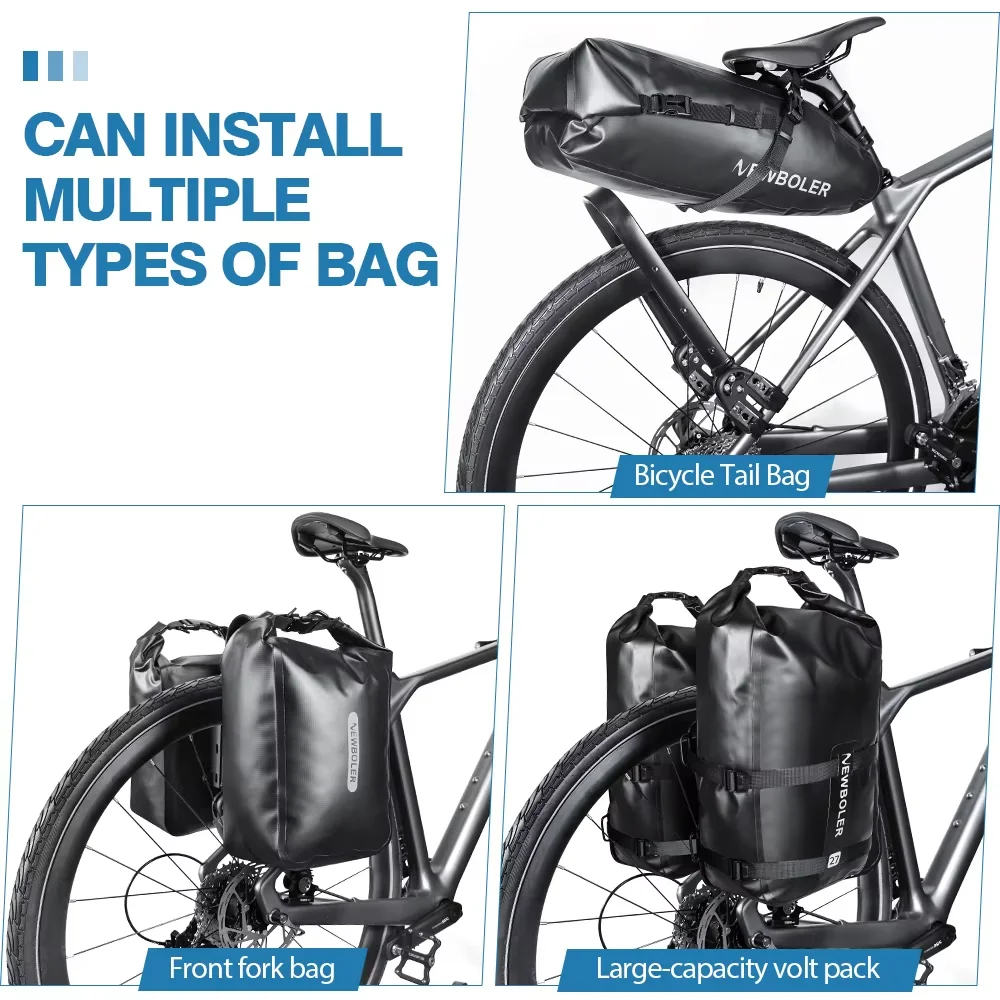 CAN INSTALL MULTIPLE TYPES OF BAG

NEWBOLER

Bicycle Tail Bag

NEWBOLER

Front fork bag

NEWBOLER

27

Large-capacity volt pack