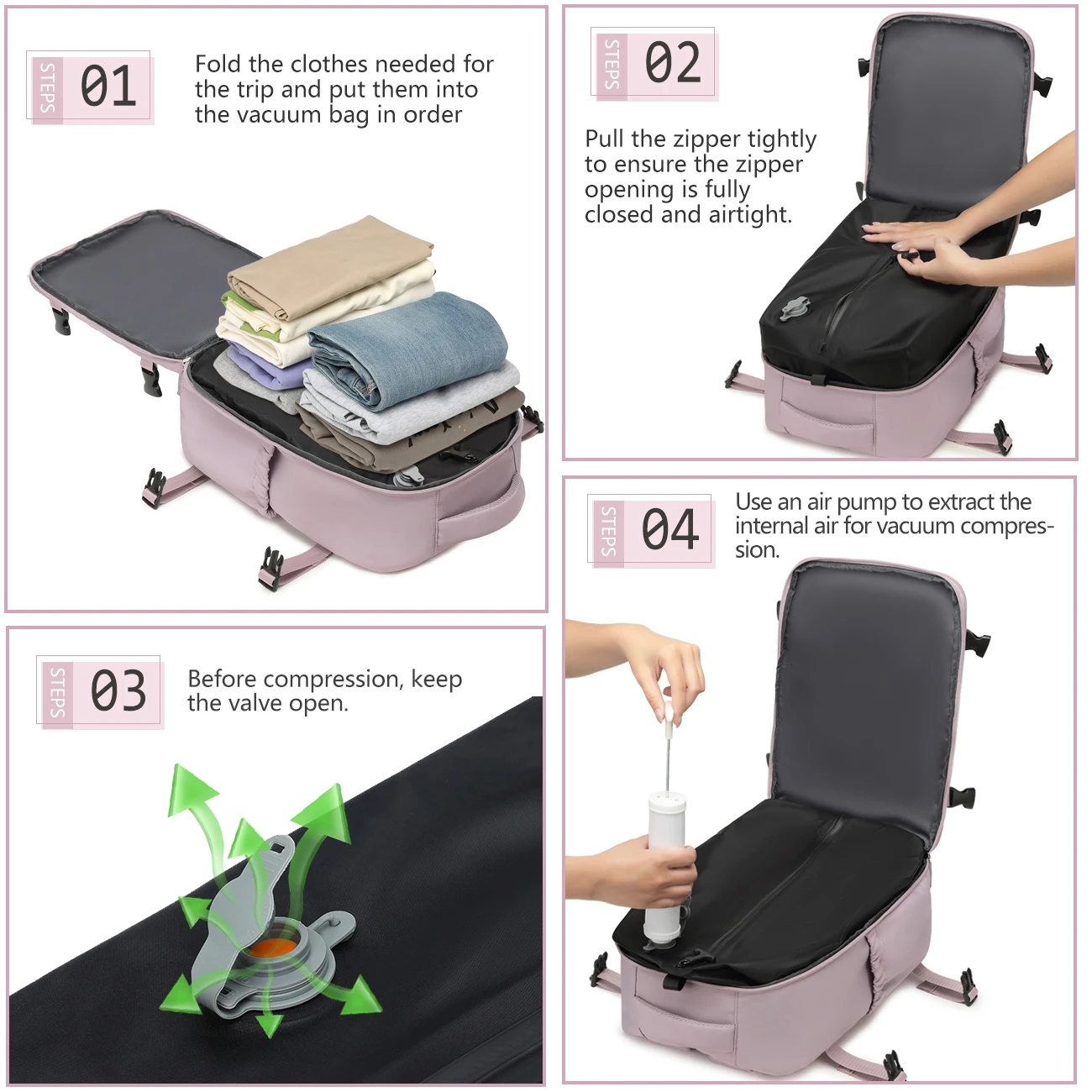 STEPS 01

Fold the clothes needed for the trip and put them into the vacuum bag in order

STEPS 02

Pull the zipper tightly to ensure the zipper opening is fully closed and airtight.

STEPS 03

Before compression, keep the valve open.

STEPS 04

Use an air pump to extract the internal air for vacuum compression.