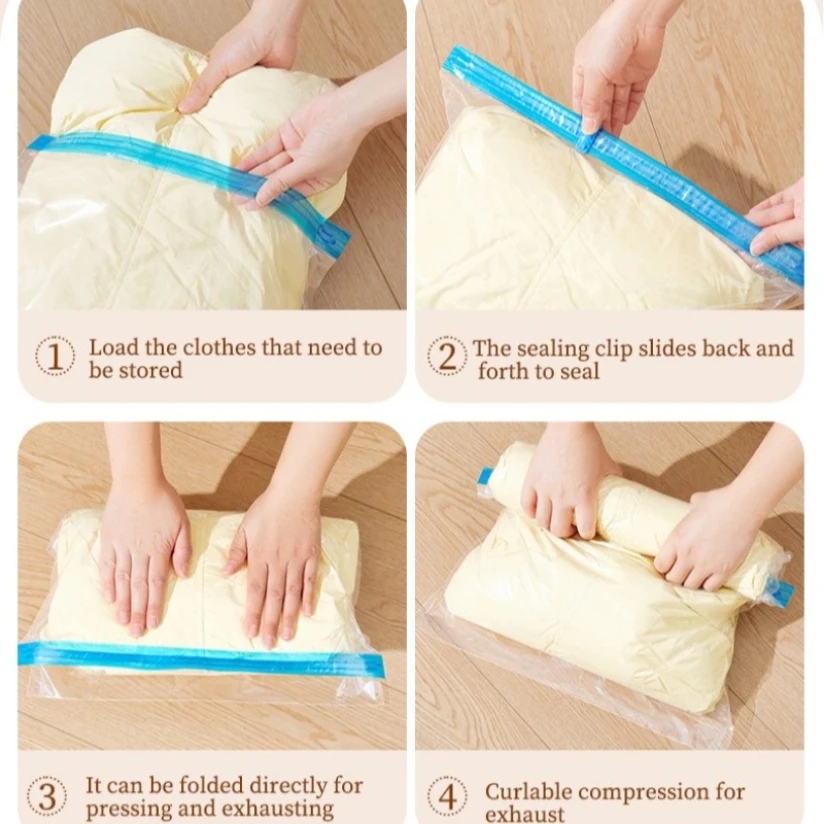 1 Load the clothes that need to be stored

2 The sealing clip slides back and forth to seal

3 It can be folded directly for pressing and exhausting

4 Curlable compression for exhaust