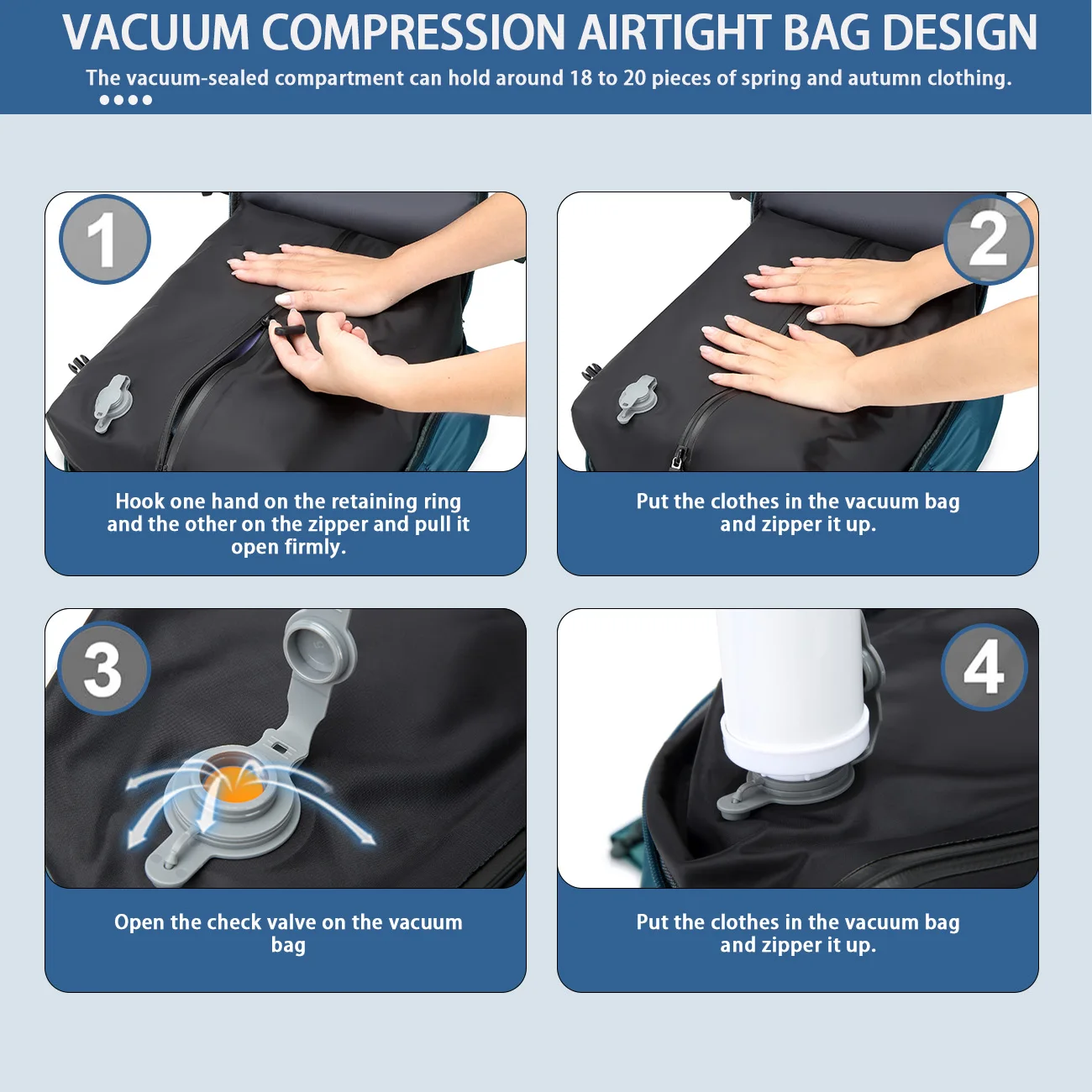 VACUUM COMPRESSION AIRTIGHT BAG DESIGN

The vacuum-sealed compartment can hold around 18 to 20 pieces of spring and autumn clothing.

1

Hook one hand on the retaining ring and the other on the zipper and pull it open firmly.

2

Put the clothes in the vacuum bag and zipper it up.

3

Open the check valve on the vacuum bag

4

Put the clothes in the vacuum bag and zipper it up.