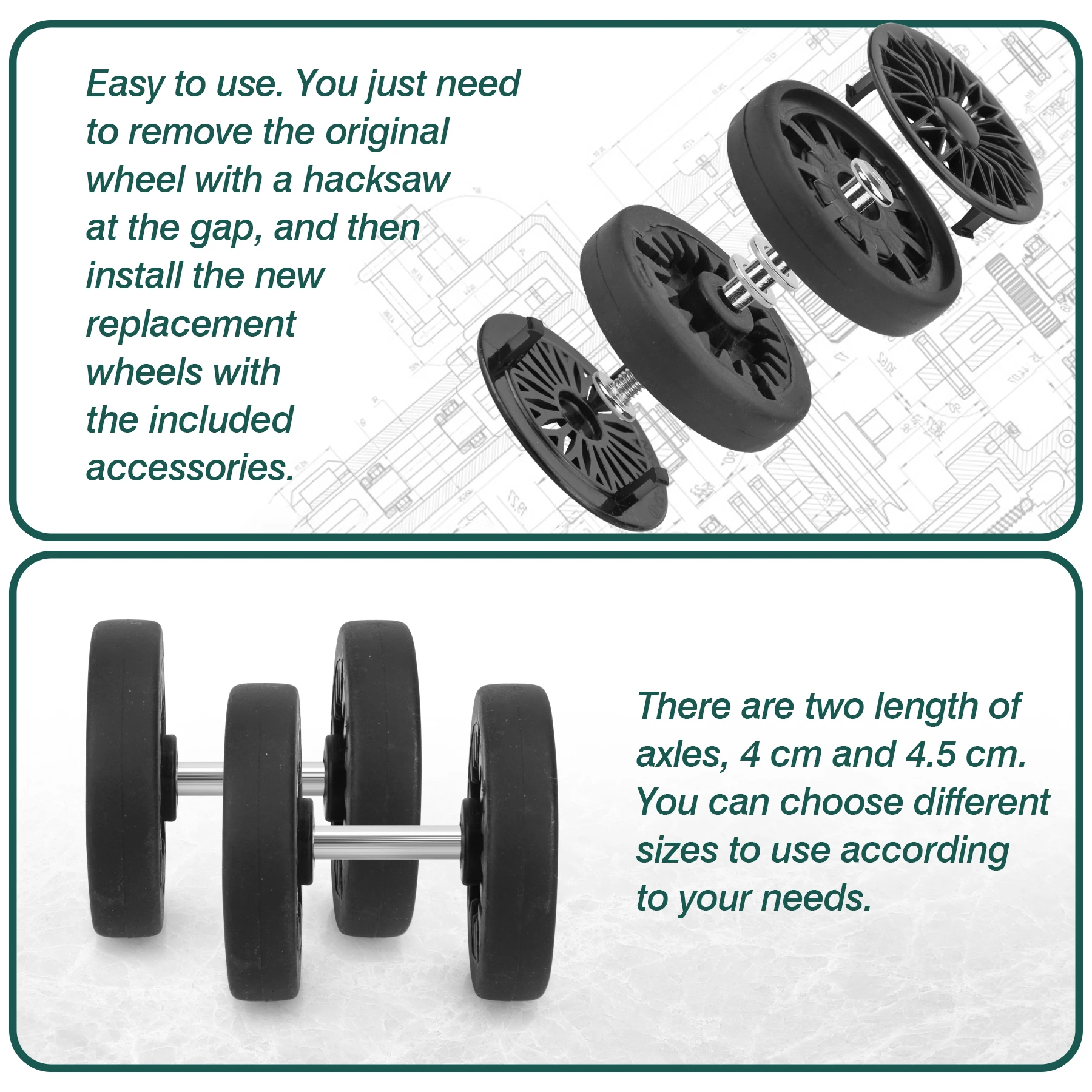 Easy to use. You just need to remove the original wheel with a hacksaw at the gap, and then install the new replacement wheels with the included accessories.

There are two length of axles, 4 cm and 4.5 cm. You can choose different sizes to use according to your needs.