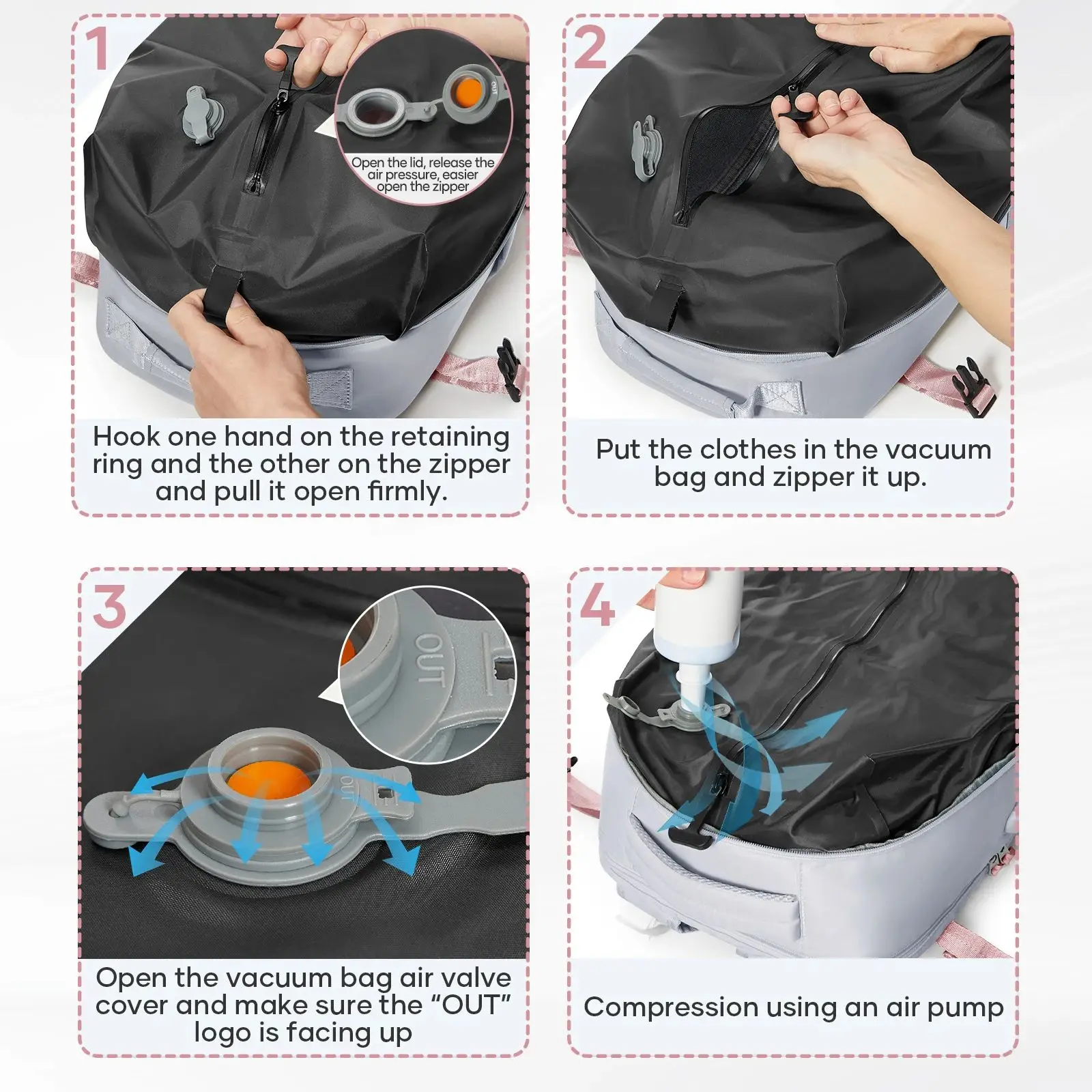 1

OUT

Open the lid, release the air pressure, easier open the zipper

Hook one hand on the retaining ring and the other on the zipper and pull it open firmly.

2

Put the clothes in the vacuum bag and zipper it up.

3

OUT

OUT

Open the vacuum bag air valve cover and make sure the "OUT" logo is facing up

4

Compression using an air pump